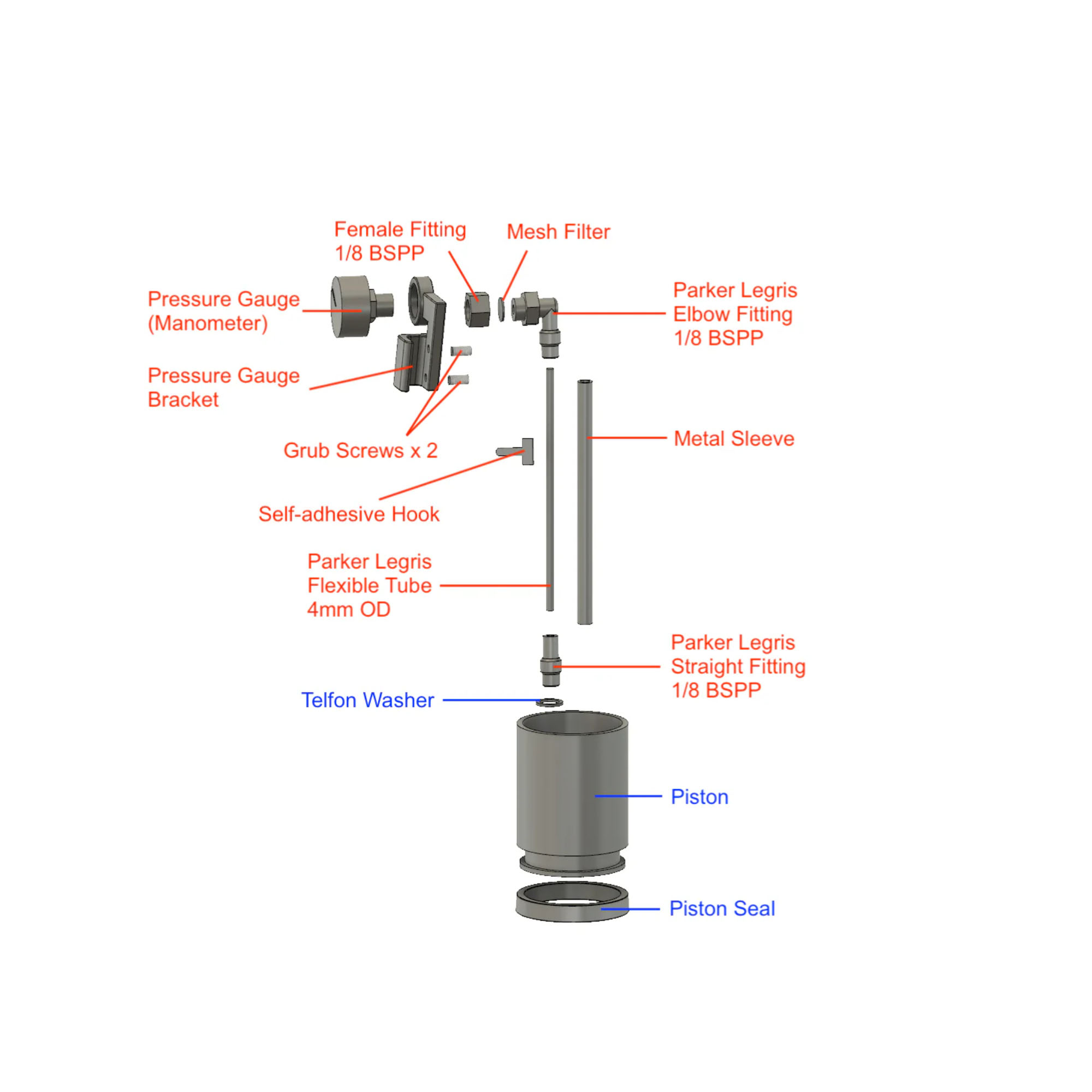 Female Fitting
1/8 BSPP

Mesh Filter

Pressure Gauge
(Manometer)

Parker Legris
Elbow Fitting
1/8 BSPP

Pressure Gauge
Bracket

Grub Screws x 2

Metal Sleeve

Self-adhesive Hook

Parker Legris
Flexible Tube
4mm OD

Parker Legris
Straight Fitting
1/8 BSPP

Telfon Washer

Piston

Piston Seal