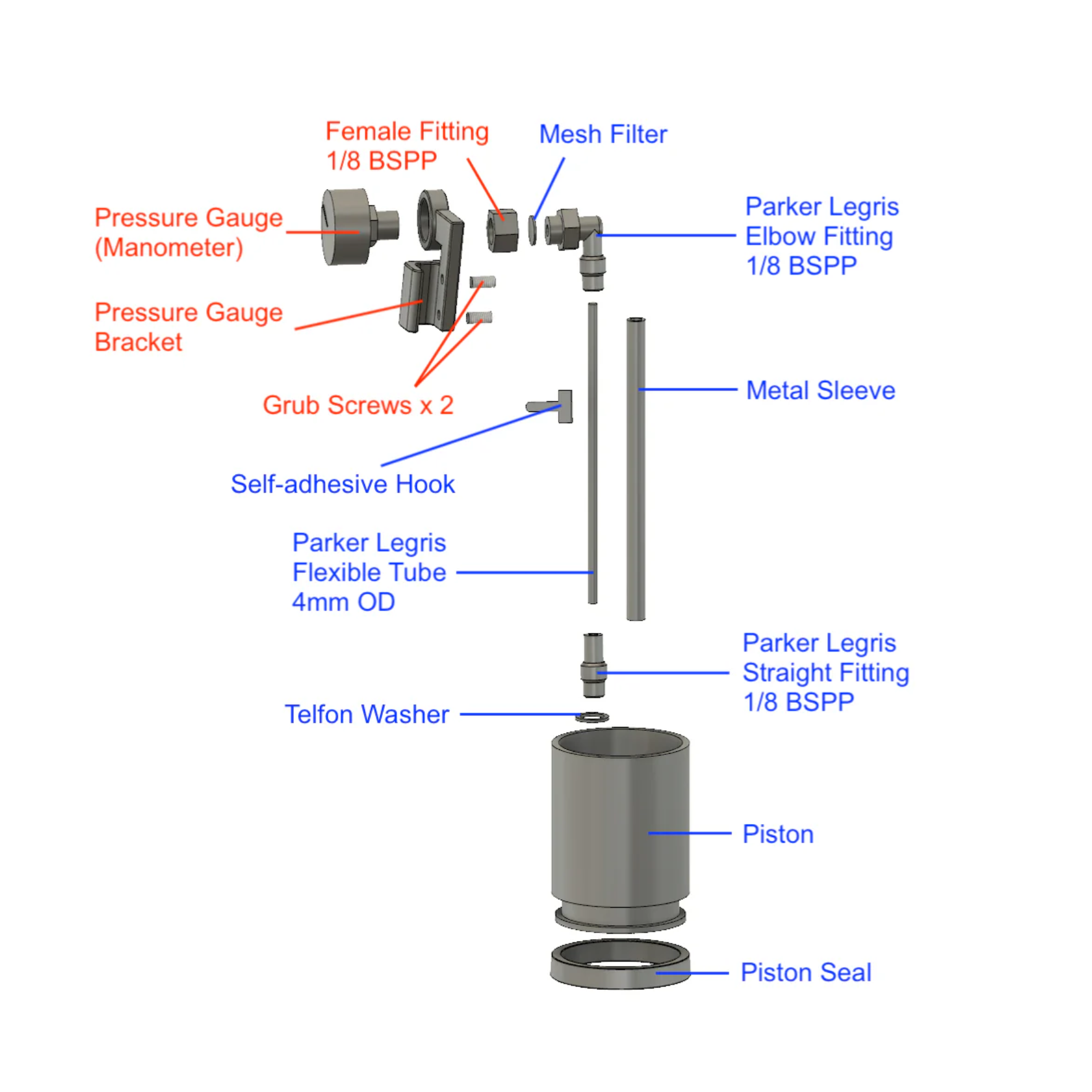 Female Fitting
1/8 BSPP

Mesh Filter

Pressure Gauge
(Manometer)

Parker Legris
Elbow Fitting
1/8 BSPP

Pressure Gauge
Bracket

Grub Screws x 2

Metal Sleeve

Self-adhesive Hook

Parker Legris
Flexible Tube
4mm OD

Parker Legris
Straight Fitting
1/8 BSPP

Telfon Washer

Piston

Piston Seal