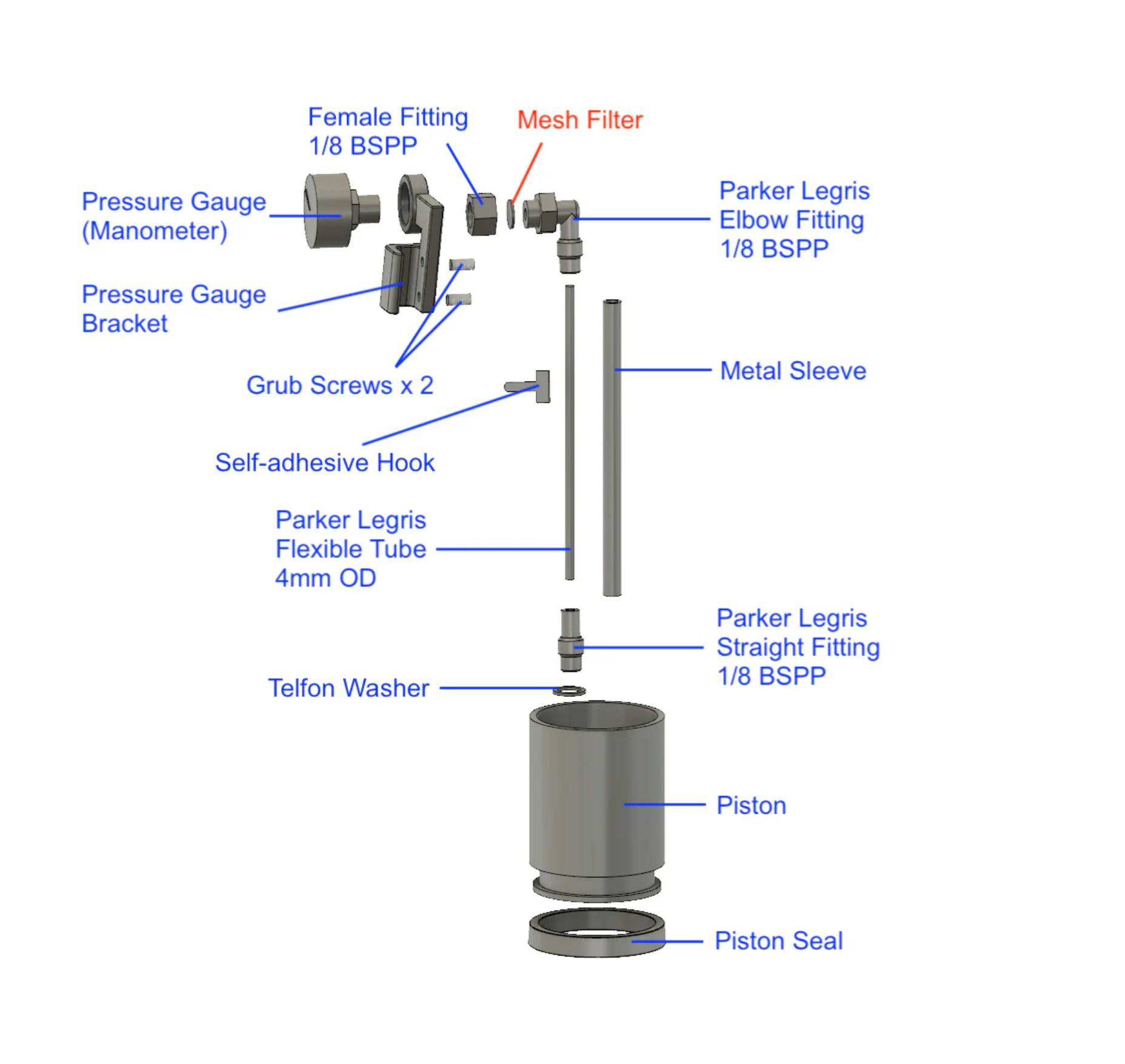 Female Fitting
1/8 BSPP

Mesh Filter

Pressure Gauge
(Manometer)

Parker Legris
Elbow Fitting
1/8 BSPP

Pressure Gauge
Bracket

Grub Screws x 2

Metal Sleeve

Self-adhesive Hook

Parker Legris
Flexible Tube
4mm OD

Parker Legris
Straight Fitting
1/8 BSPP

Telfon Washer

Piston

Piston Seal