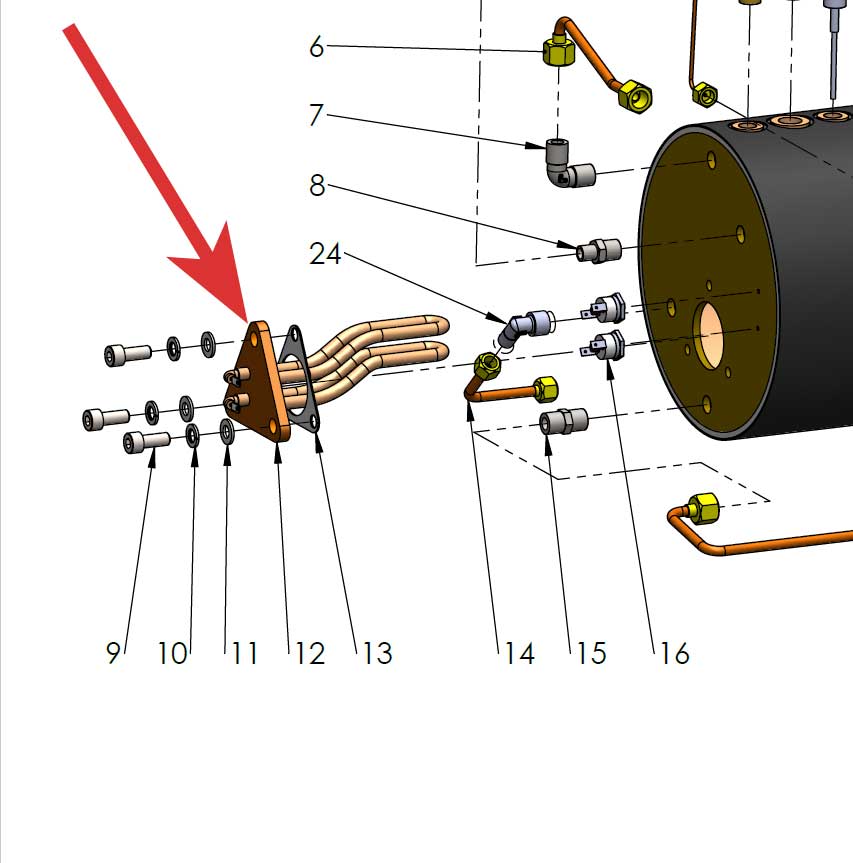 6

7

8

24

9 10 11 12 13 14 15 16